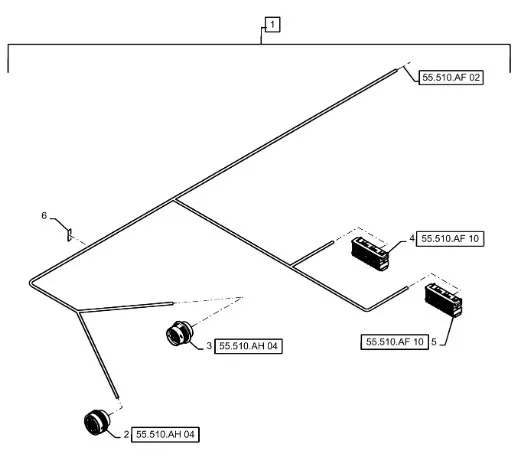 1

55.510.AF 02

6

4 55.510.AF 10

55.510.AF 10 5

3 55.510.AH 04

2 55.510.AH 04